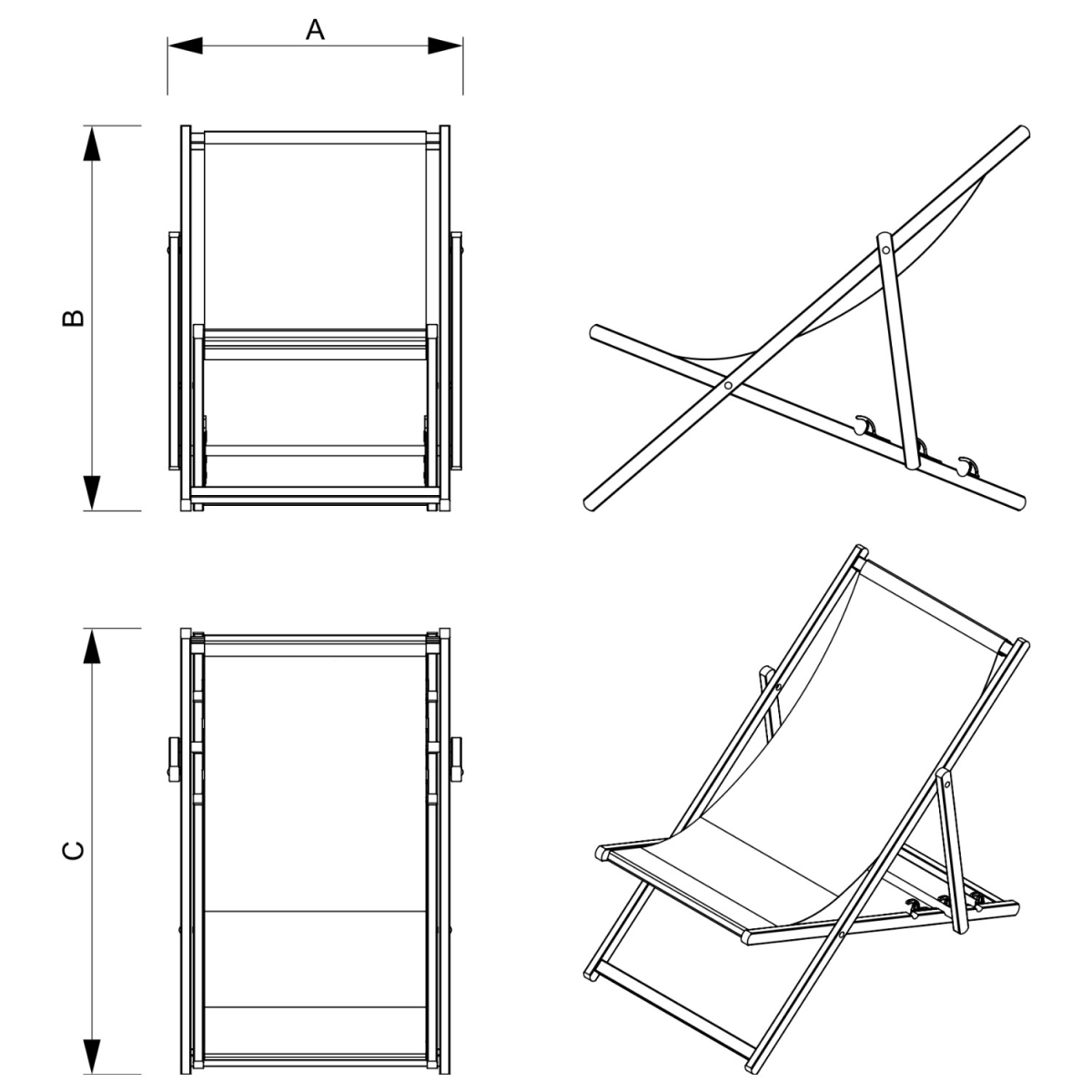 A

B

C