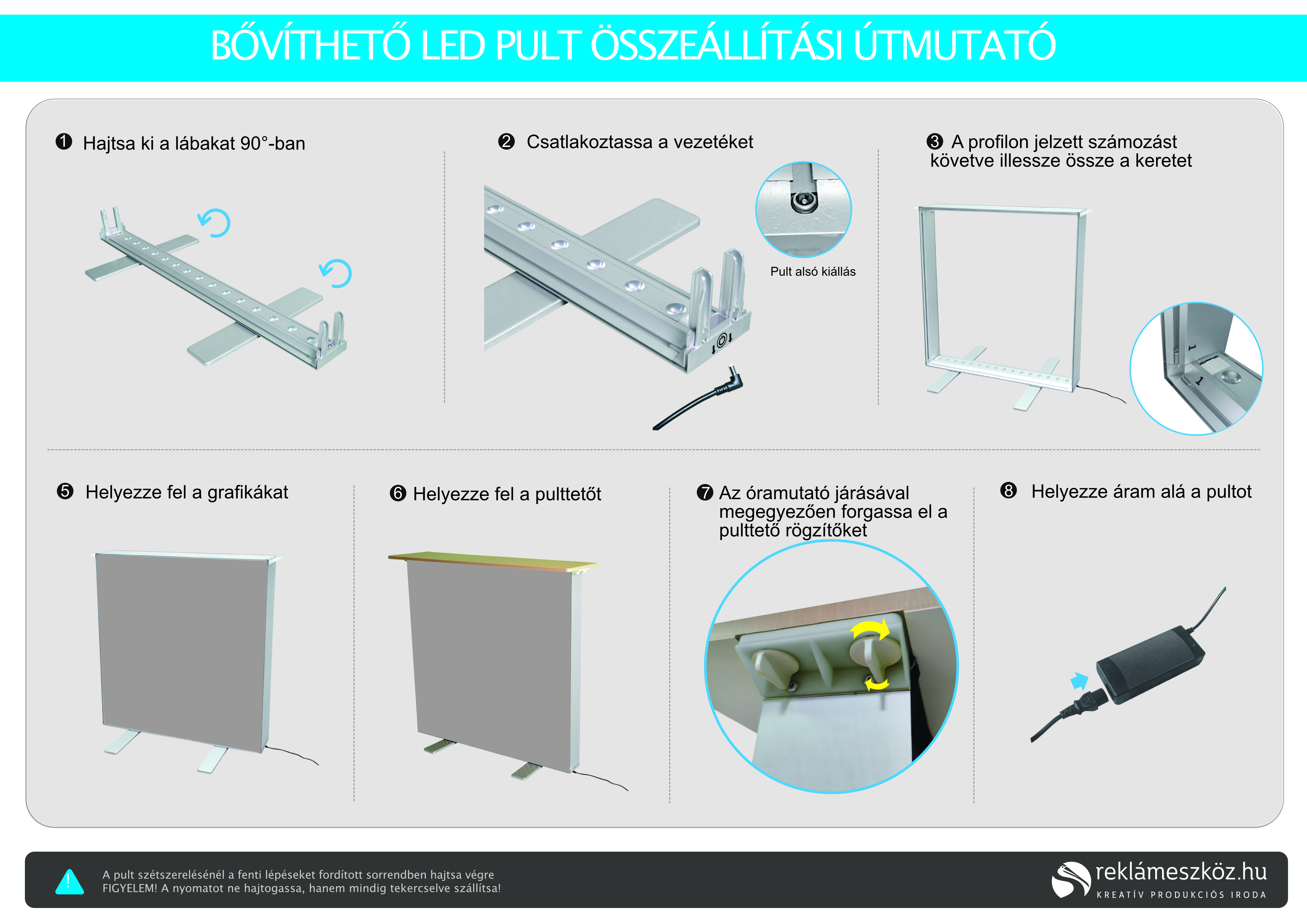 BŐVÍTHETŐ LED PULT ÖSSZEÁLLÍTÁSI ÚTMUTATÓ

❶ Hajtsa ki a lábakat 90°-ban

❷ Csatlakoztassa a vezetéket

Pult alsó kiállás

❸ A profilon jelzett számozást követve illessze össze a keretet

❺ Helyezze fel a grafikákat

❻ Helyezze fel a pulttetőt

❼ Az óramutató járásával megegyezően forgassa el a pulttető rögzítőket

❽ Helyezze áram alá a pultot

A pult szétszerelésénél a fenti lépéseket fordított sorrendben hajtsa végre
FIGYELEM! A nyomatot ne hajtogassa, hanem mindig tekercselve szállítsa!

reklámeszköz.hu
KREATÍV PRODUKCIÓS IRODA